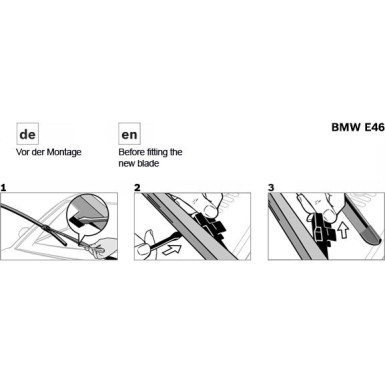 de
Vor der Montage

en
Before fitting the new blade

BMW E46

1

2

3