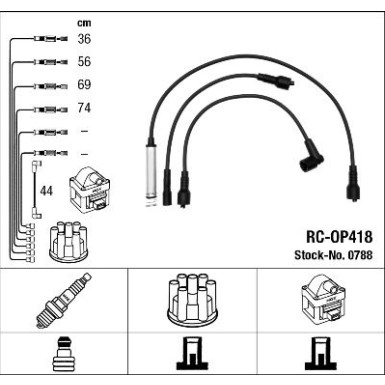 cm
36
56
69
74
–
–
44

RC-OP418
Stock-No. 0788