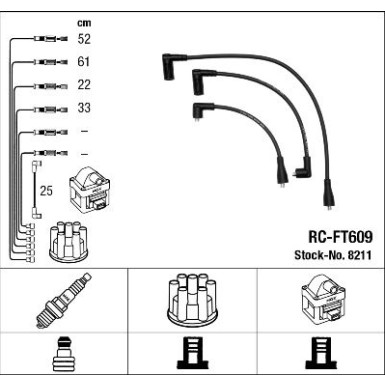 cm
52
61
22
33
–
–
25

RC-FT609
Stock-No. 8211