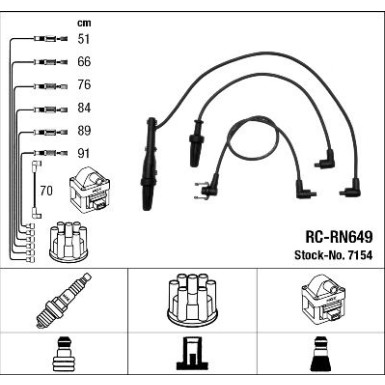 cm
51
66
76
84
89
91
70

RC-RN649
Stock-No. 7154