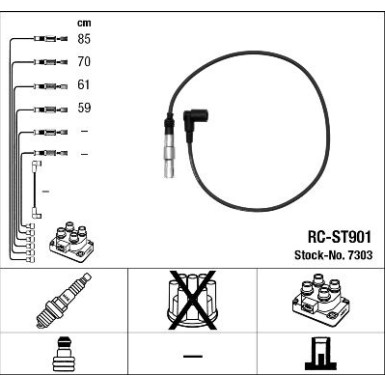 cm
85
70
61
59
–
–
–

RC-ST901
Stock-No. 7303

—