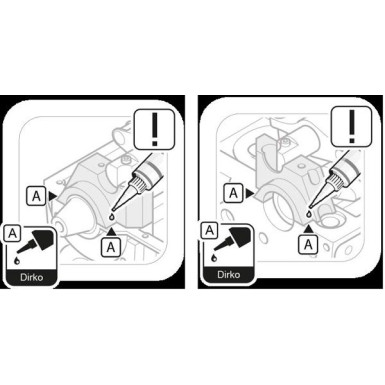 !
A
A
A
Dirko

!
A
A
A
Dirko