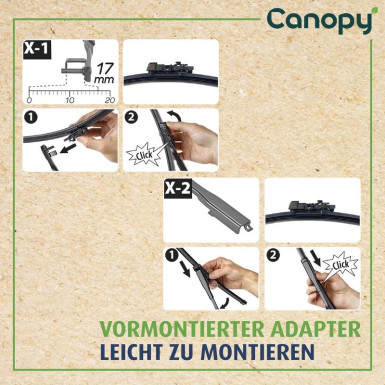 Canopy

X-1

17 mm

0 10 20

1

2

Click

X-2

1

2

Click

VORMONTIERTER ADAPTER
LEICHT ZU MONTIEREN