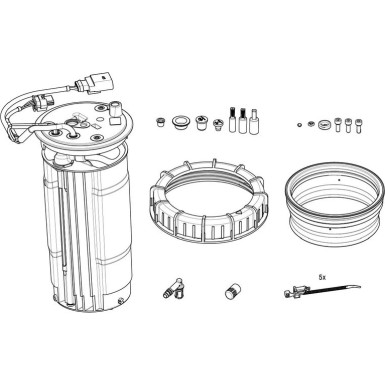 5x