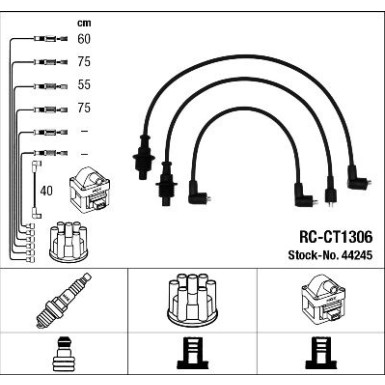 cm
60
75
55
75
–
–
40

RC-CT1306
Stock-No. 44245