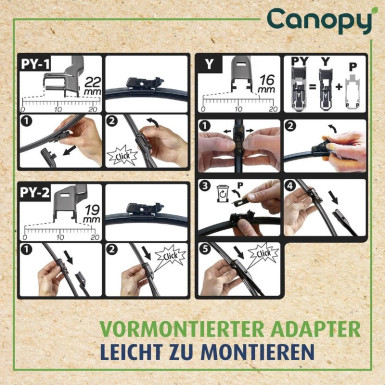 Canopy

PY-1
22 mm
0 10 20
1
2
Click

PY-2
19 mm
0 10 20
1
2
Click

Y
16 mm
0 10 20
PY = Y + P
1
2
3
P
4
5
Click

VORMONTIERTER ADAPTER
LEICHT ZU MONTIEREN