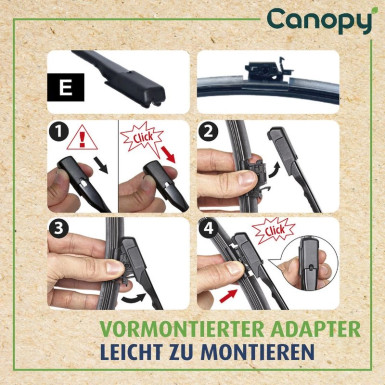 Canopy

E

1

!

Click

2

3

4

Click

VORMONTIERTER ADAPTER
LEICHT ZU MONTIEREN