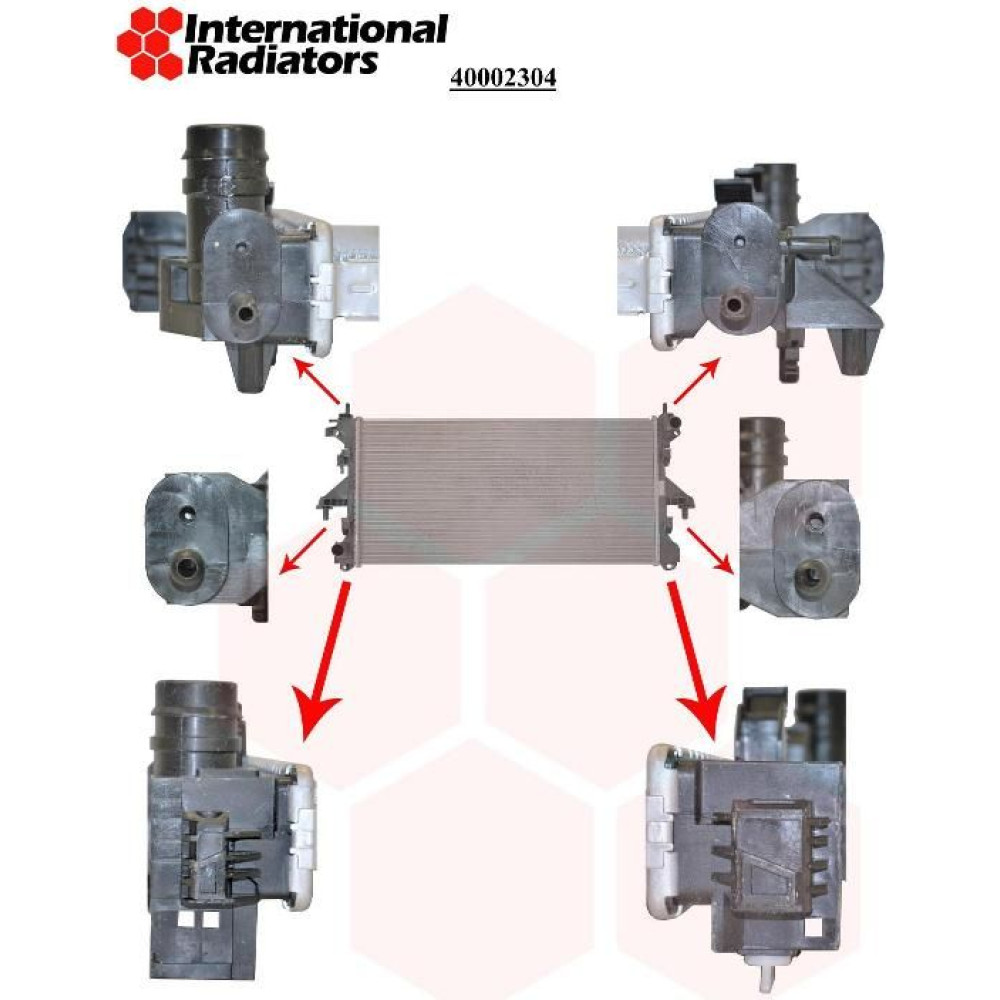 International Radiators

40002304