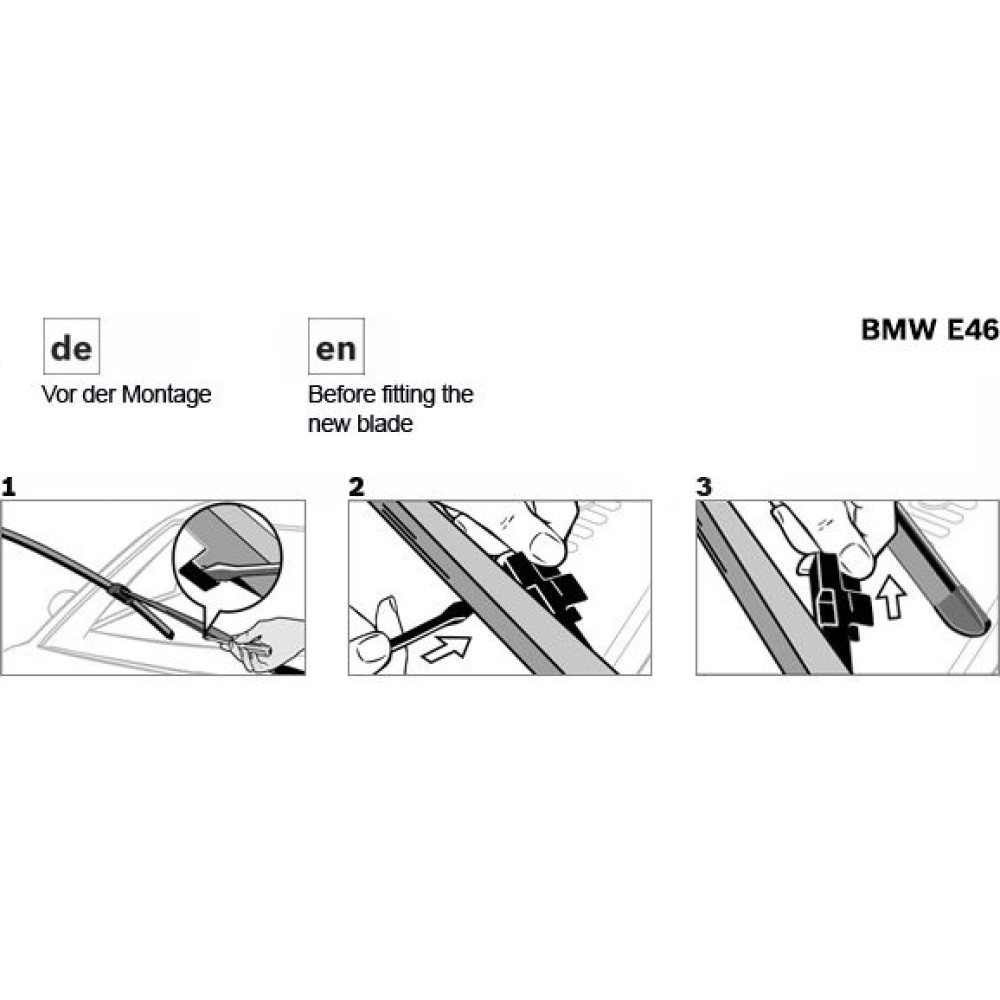 de

Vor der Montage

en

Before fitting the new blade

BMW E46

1

2

3