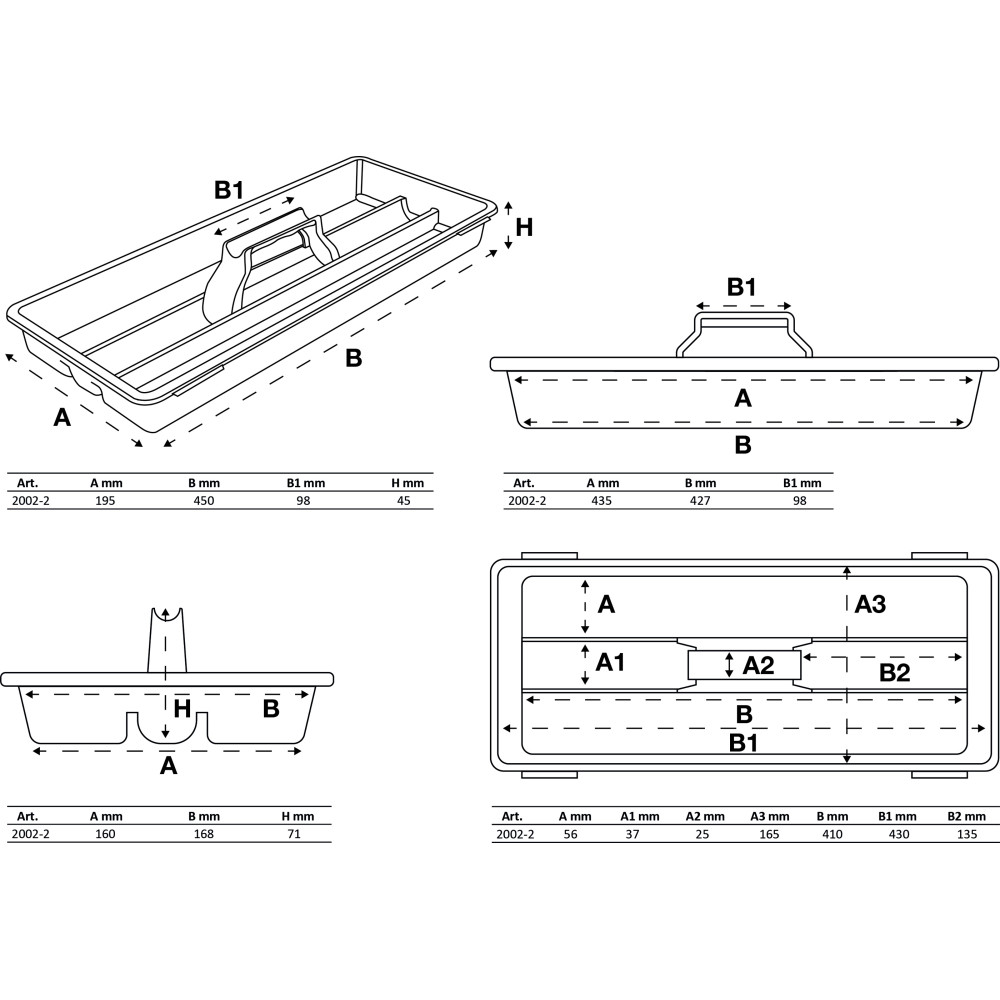 B1
H
B
A

| Art. | A mm | B mm | B1 mm | H mm |
|---|---|---|---|---|
| 2002-2 | 195 | 450 | 98 | 45 |

B1
A
B

| Art. | A mm | B mm | B1 mm |
|---|---|---|---|
| 2002-2 | 435 | 427 | 98 |

H
B
A

| Art. | A mm | B mm | H mm |
|---|---|---|---|
| 2002-2 | 160 | 168 | 71 |

A
A3
A1
A2
B2
B
B1

| Art. | A mm | A1 mm | A2 mm | A3 mm | B mm | B1 mm | B2 mm |
|---|---|---|---|---|---|---|---|
| 2002-2 | 56 | 37 | 25 | 165 | 410 | 430 | 135 |