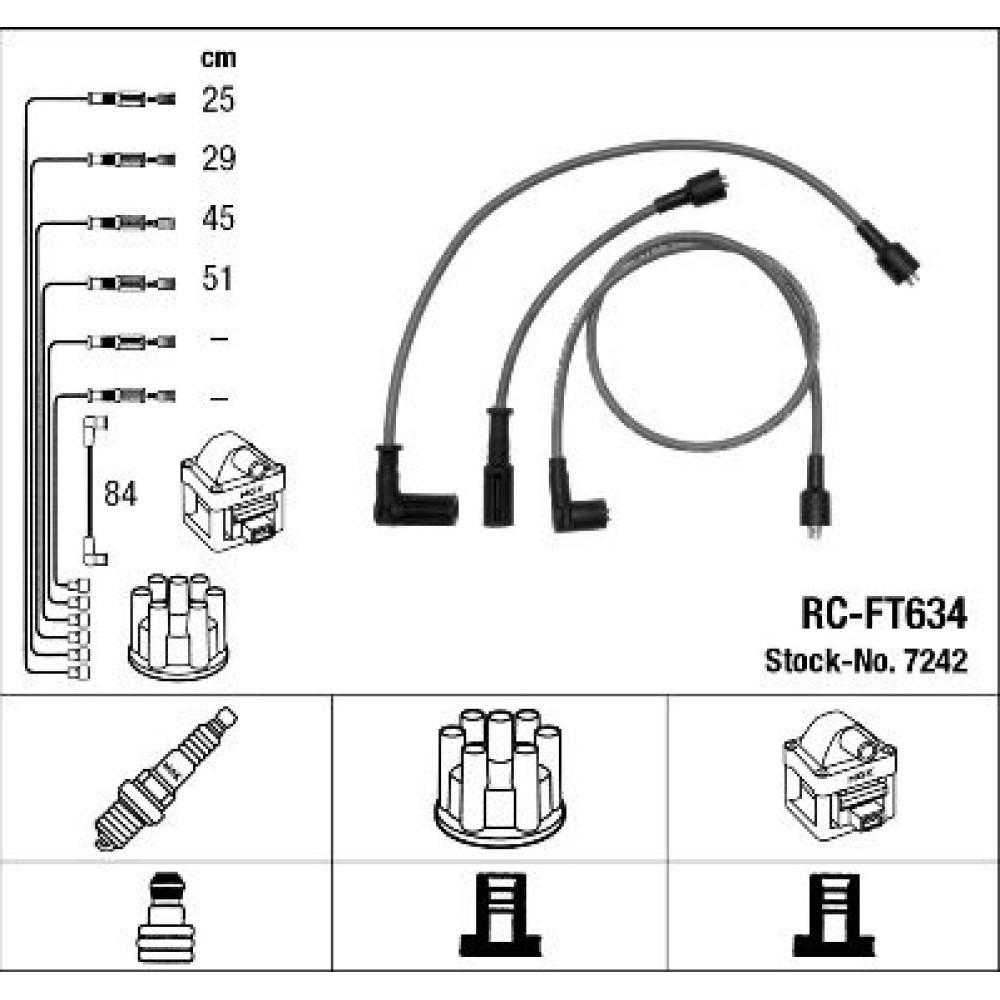 cm
25
29
45
51
–
–
84

RC-FT634
Stock-No. 7242