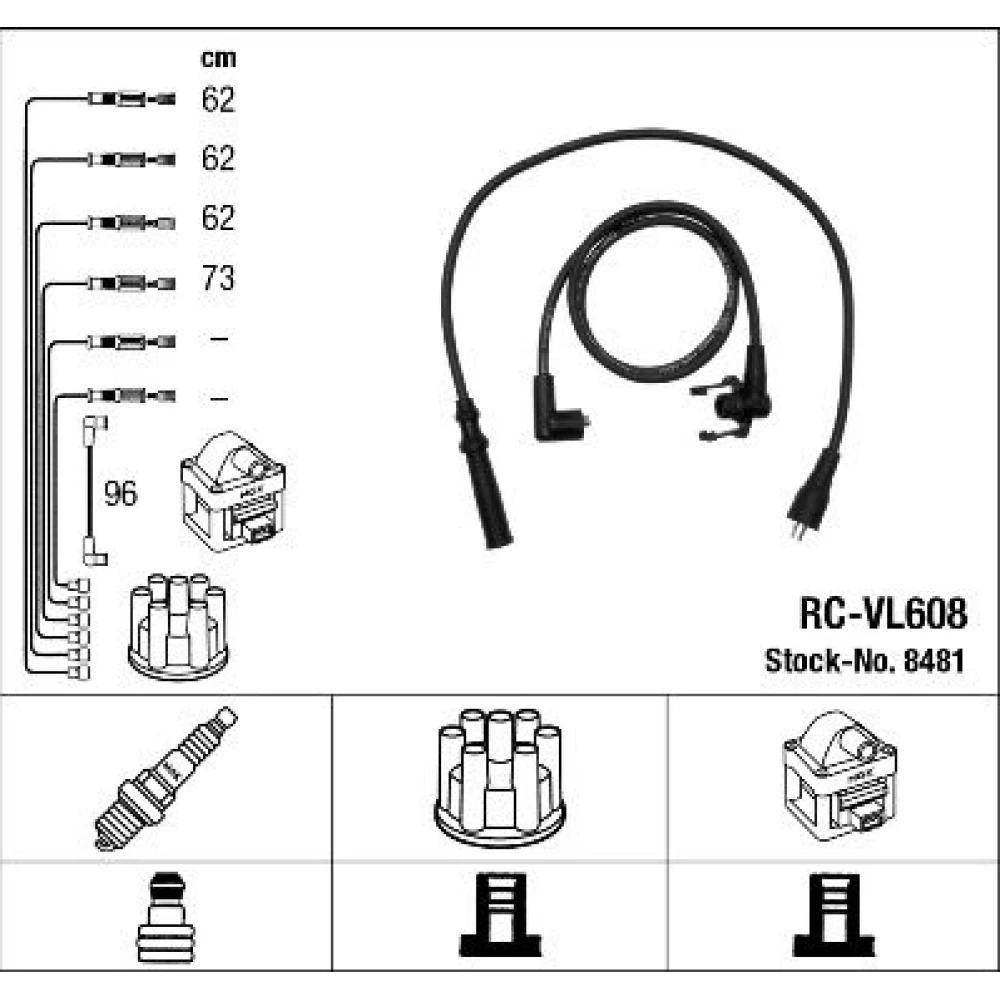 cm
62
62
62
73
–
–
96

RC-VL608
Stock-No. 8481