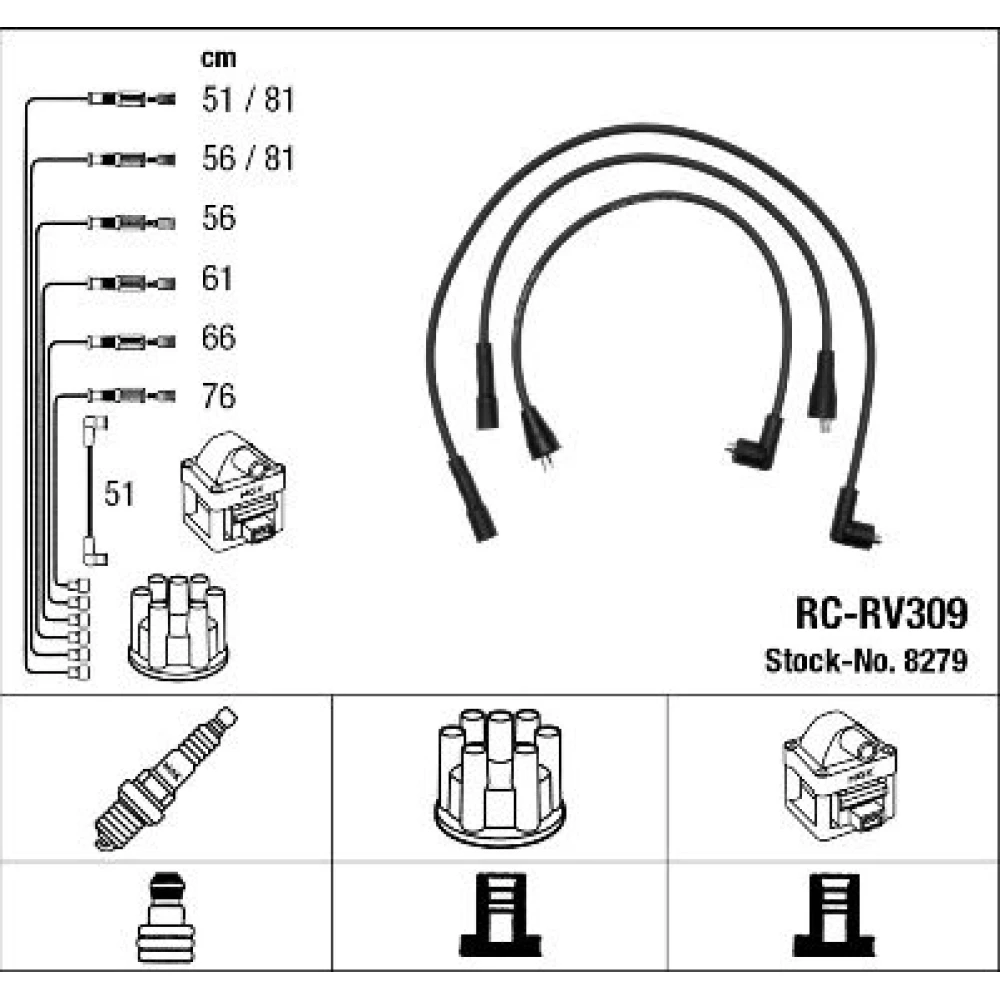 cm
51 / 81
56 / 81
56
61
66
76
51

RC-RV309
Stock-No. 8279