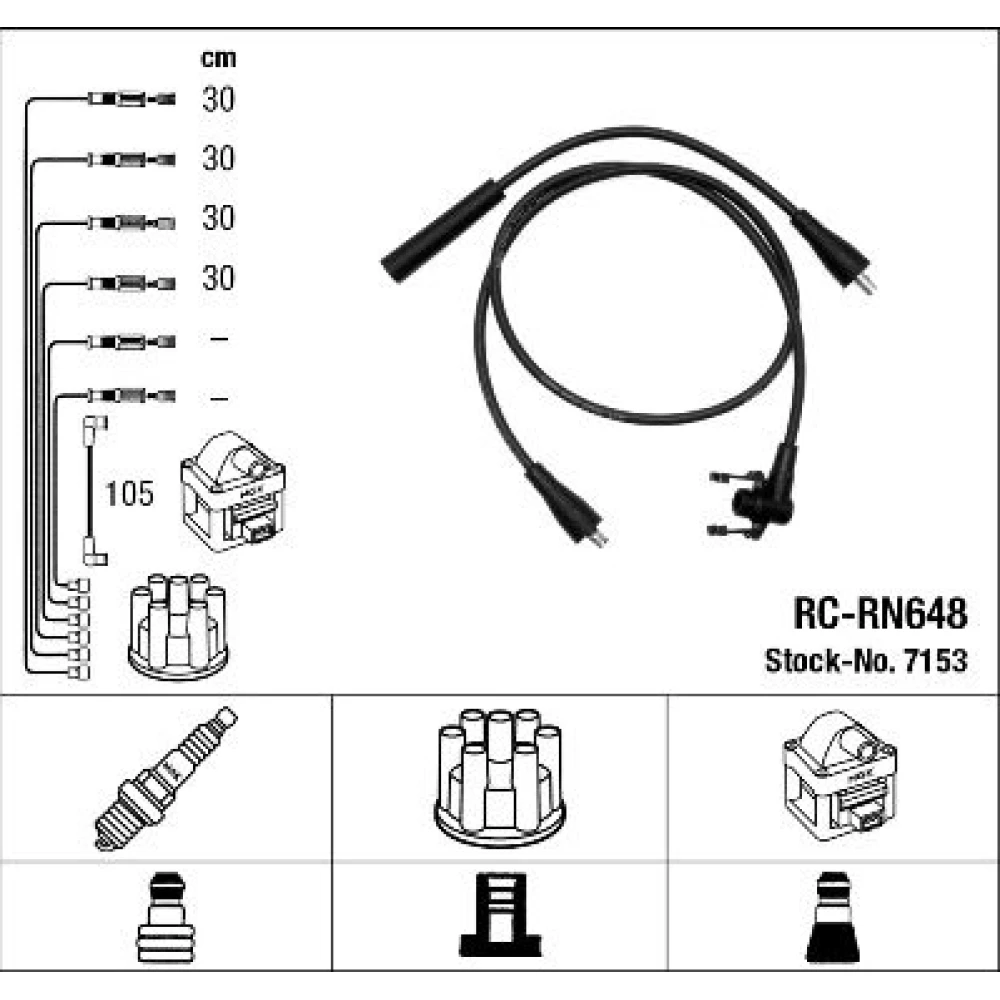 cm
30
30
30
30
–
–
105

RC-RN648
Stock-No. 7153