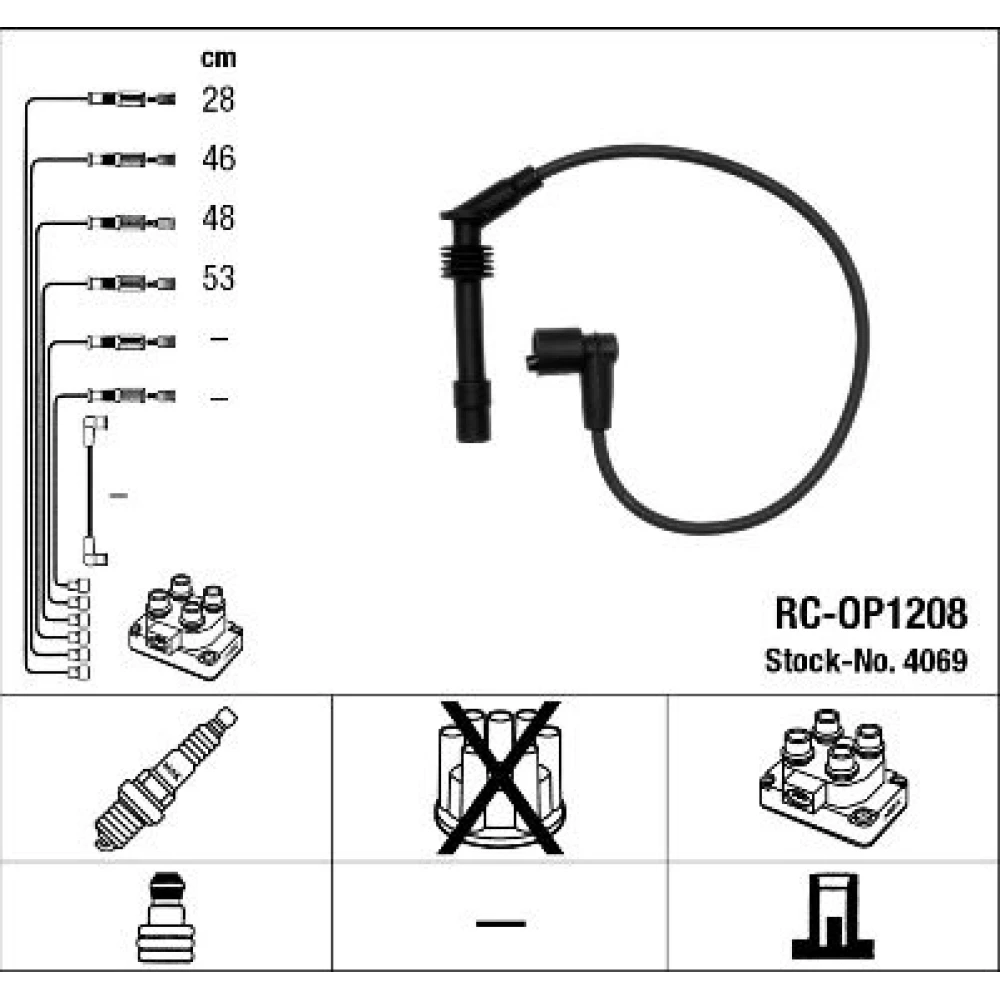 cm
28
46
48
53
–
–
–

RC-OP1208
Stock-No. 4069

—