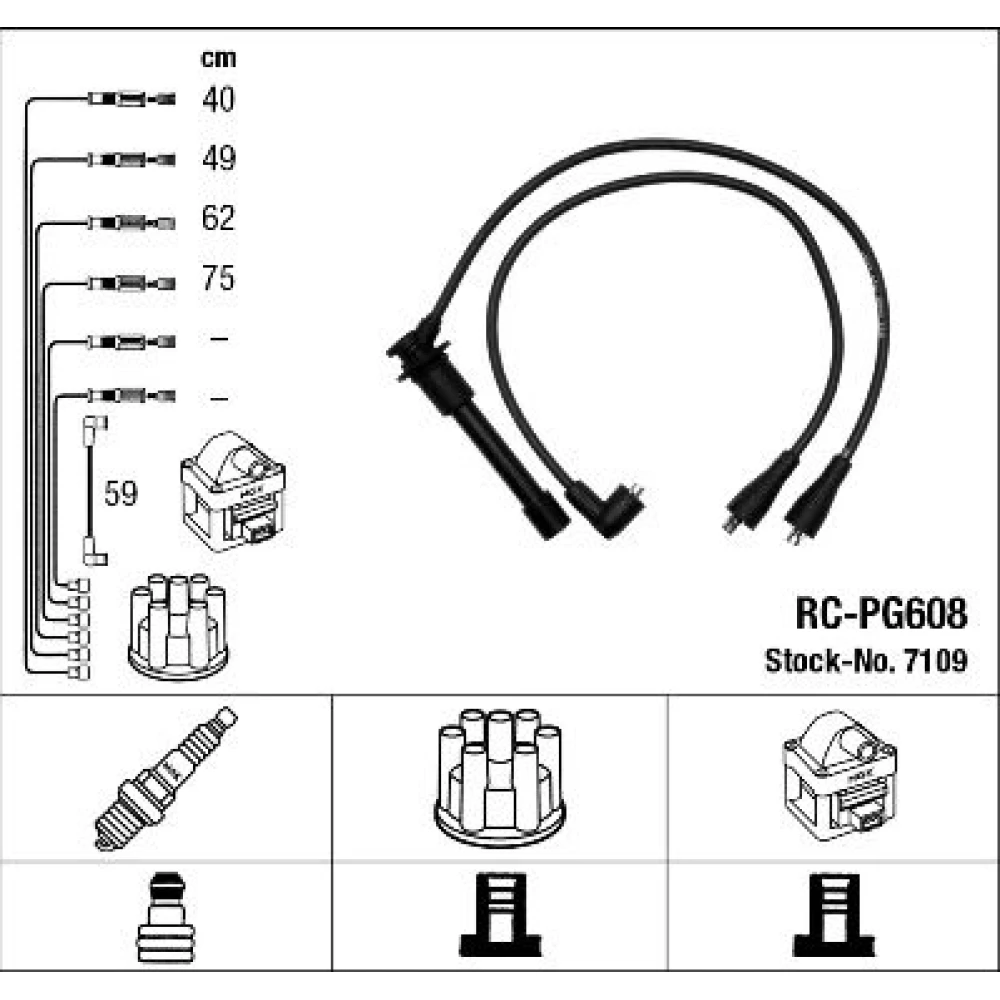 cm
40
49
62
75
–
–
59

RC-PG608
Stock-No. 7109