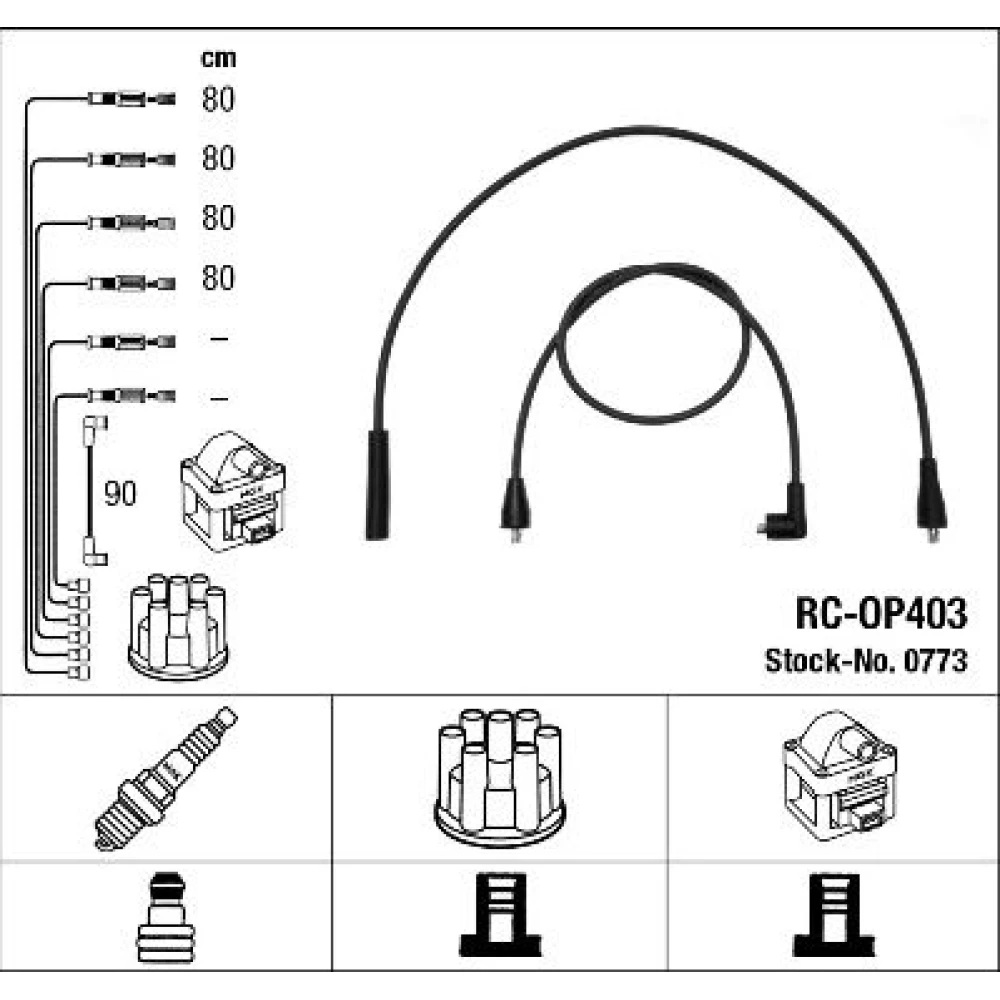 cm
80
80
80
80
–
–
90

RC-OP403
Stock-No. 0773