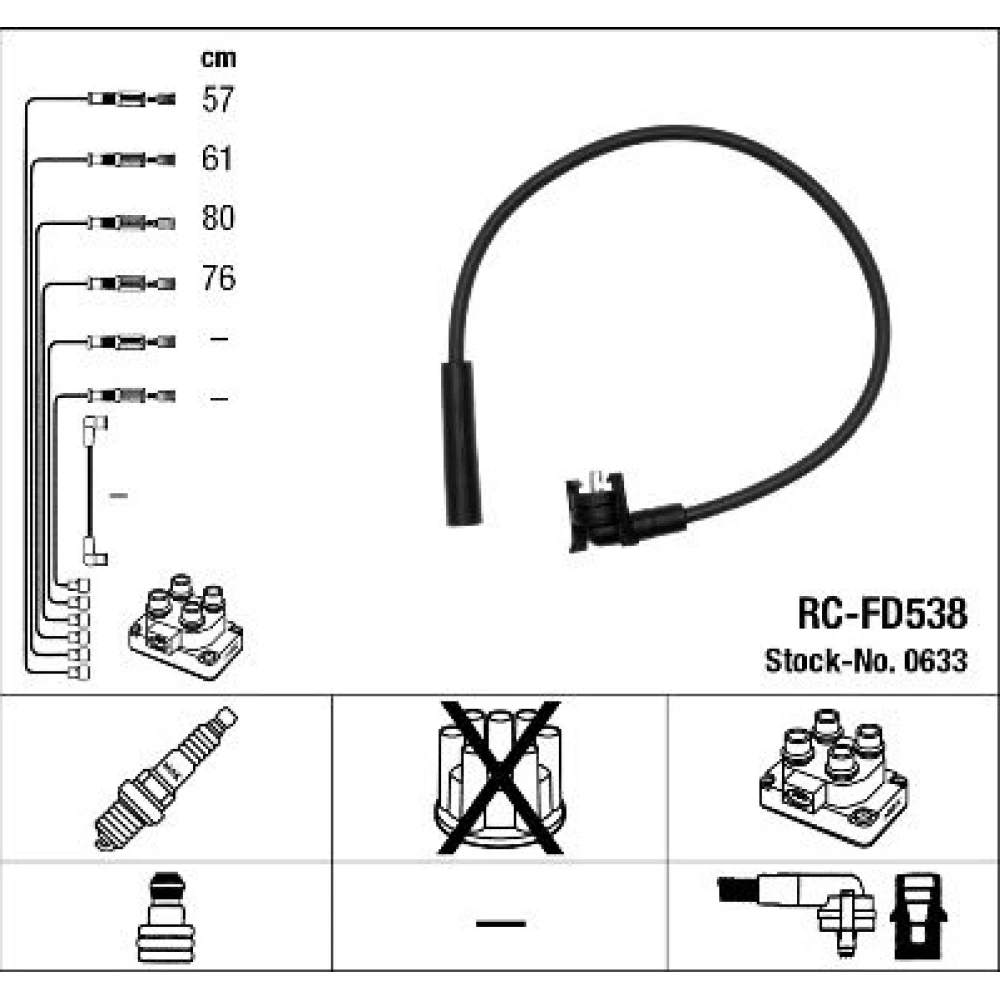 cm
57
61
80
76
–
–
–

RC-FD538
Stock-No. 0633

—