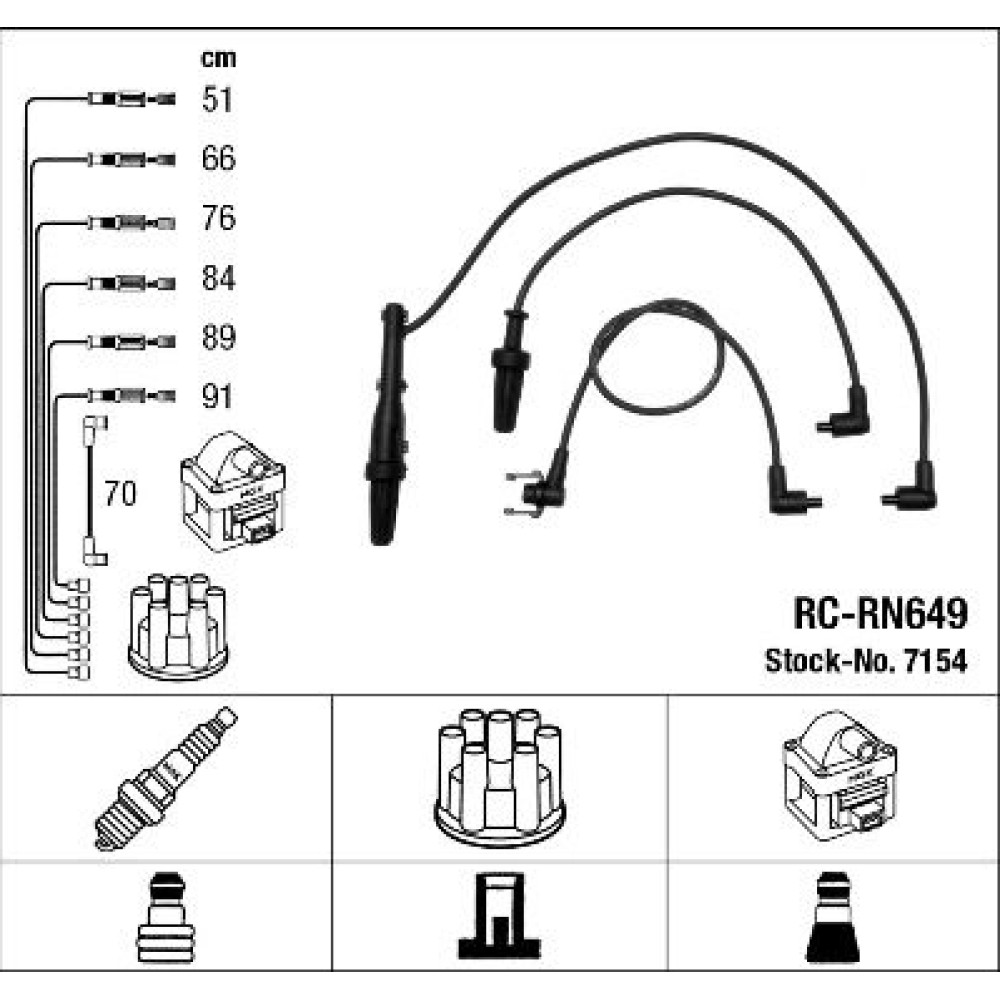 cm
51
66
76
84
89
91
70

RC-RN649
Stock-No. 7154